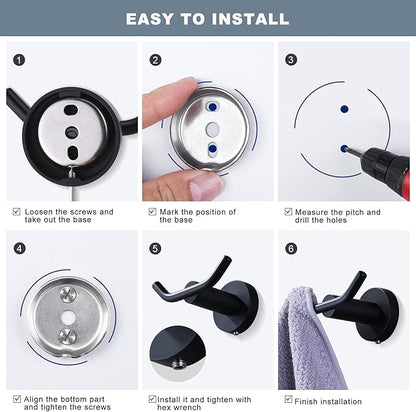 EASY TO INSTALL

1

☑ Loosen the screws and take out the base

2

☑ Mark the position of the base

3

☑ Measure the pitch and drill the holes

4

☑ Align the bottom part and tighten the screws

5

☑ Install it and tighten with hex wrench

6

☑ Finish installation