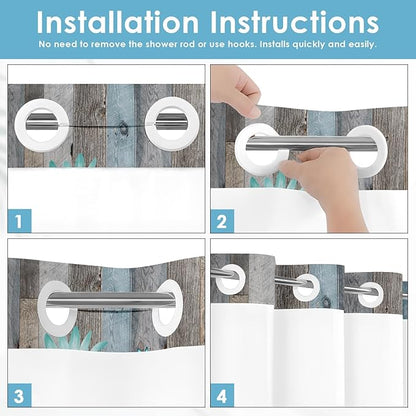 Installation Instructions

No need to remove the shower rod or use hooks. Installs quickly and easily.

1

2

3

4