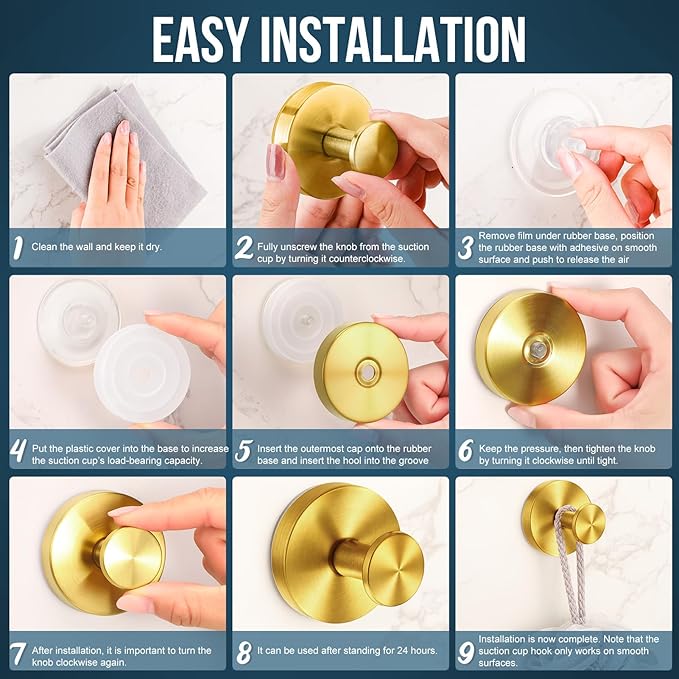 EASY INSTALLATION

1 Clean the wall and keep it dry.

2 Fully unscrew the knob from the suction cup by turning it counterclockwise.

3 Remove film under rubber base, position the rubber base with adhesive on smooth surface and push to release the air

4 Put the plastic cover into the base to increase the suction cup's load-bearing capacity.

5 Insert the outermost cap onto the rubber base and insert the hool into the groove

6 Keep the pressure, then tighten the knob by turning it clockwise until tight.

7 After installation, it is important to turn the knob clockwise again.

8 It can be used after standing for 24 hours.

9 Installation is now complete. Note that the suction cup hook only works on smooth surfaces.