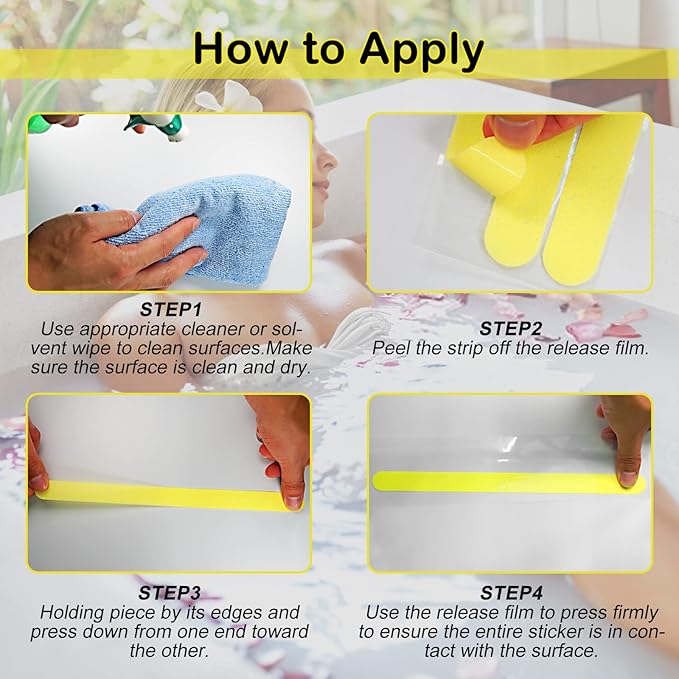 How to Apply

STEP1
Use appropriate cleaner or solvent wipe to clean surfaces.Make sure the surface is clean and dry.

STEP2
Peel the strip off the release film.

STEP3
Holding piece by its edges and press down from one end toward the other.

STEP4
Use the release film to press firmly to ensure the entire sticker is in contact with the surface.