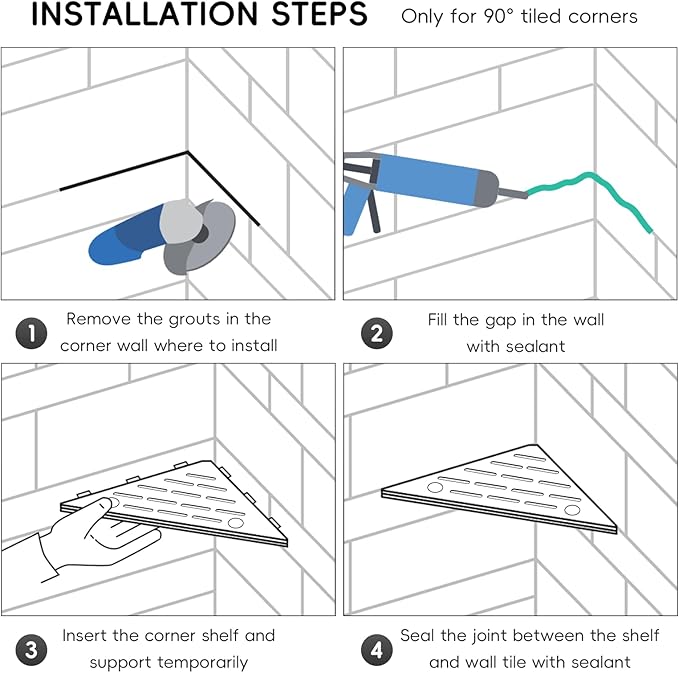 INSTALLATION STEPS Only for 90° tiled corners

1 Remove the grouts in the corner wall where to install

2 Fill the gap in the wall with sealant

3 Insert the corner shelf and support temporarily

4 Seal the joint between the shelf and wall tile with sealant