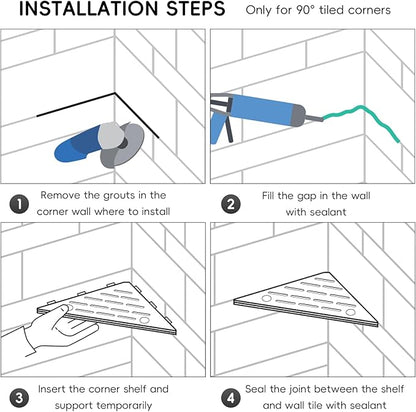 INSTALLATION STEPS Only for 90° tiled corners

1 Remove the grouts in the corner wall where to install

2 Fill the gap in the wall with sealant

3 Insert the corner shelf and support temporarily

4 Seal the joint between the shelf and wall tile with sealant