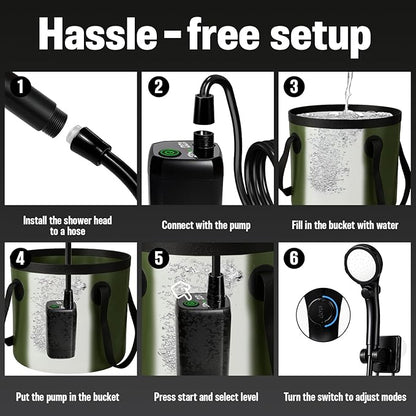 Hassle - free setup

1

Install the shower head to a hose

2

Connect with the pump

3

Fill in the bucket with water

4

Put the pump in the bucket

5

Press start and select level

6

Turn the switch to adjust modes