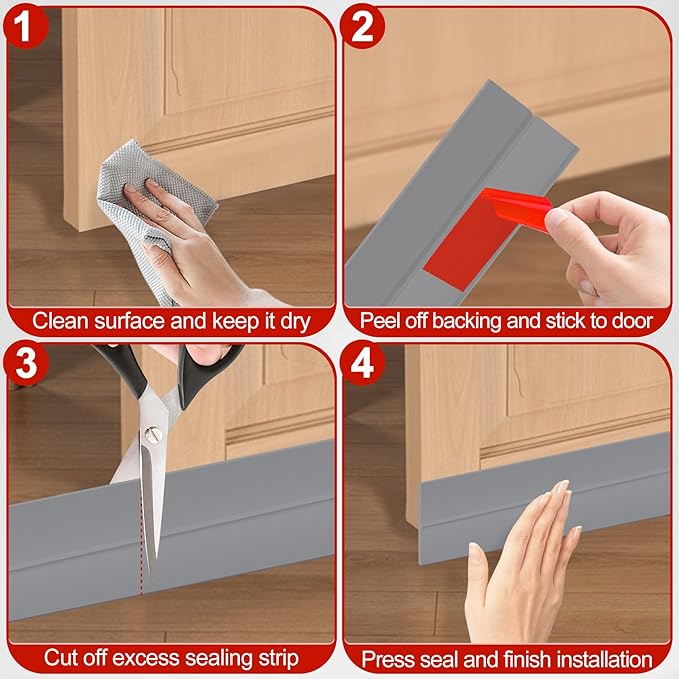 1
Clean surface and keep it dry

2
Peel off backing and stick to door

3
Cut off excess sealing strip

4
Press seal and finish installation