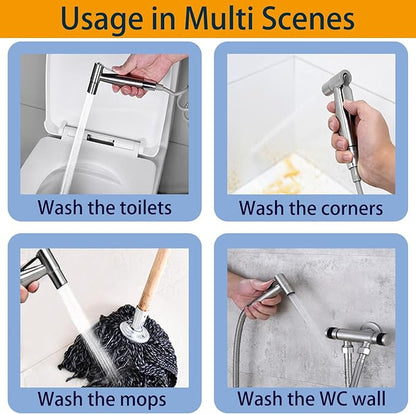 Usage in Multi Scenes

Wash the toilets

Wash the corners

Wash the mops

Wash the WC wall