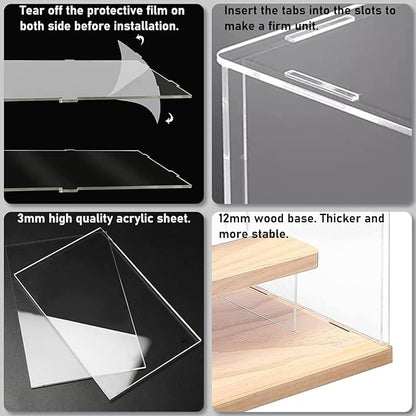 Tear off the protective film on both side before installation.

Insert the tabs into the slots to make a firm unit.

3mm high quality acrylic sheet.

12mm wood base. Thicker and more stable.