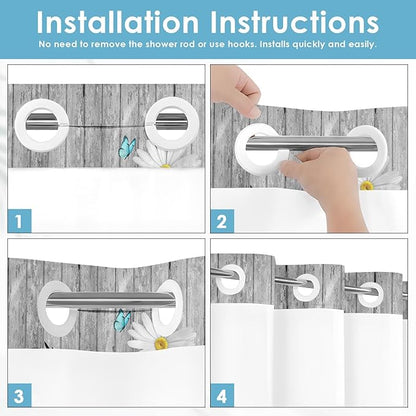 Installation Instructions

No need to remove the shower rod or use hooks. Installs quickly and easily.

1

2

3

4