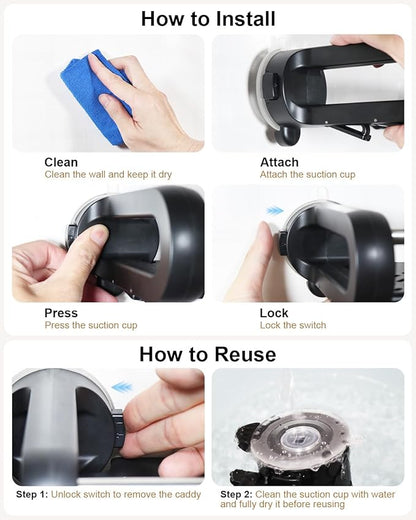 How to Install

Clean
Clean the wall and keep it dry

Attach
Attach the suction cup

Press
Press the suction cup

Lock
Lock the switch

How to Reuse

Step 1: Unlock switch to remove the caddy

Step 2: Clean the suction cup with water and fully dry it before reusing