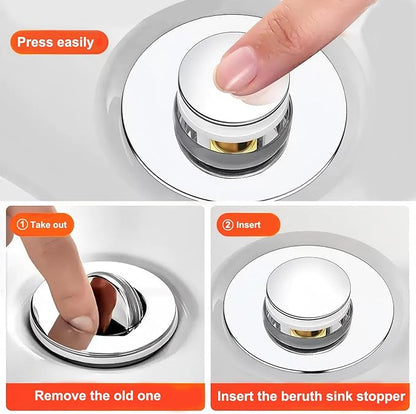 Press easily

① Take out

Remove the old one

② Insert

Insert the beruth sink stopper