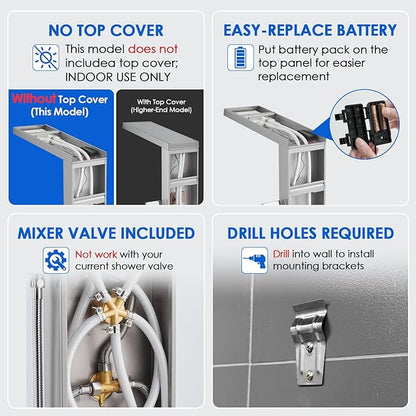 NO TOP COVER

This model does not includea top cover; INDOOR USE ONLY

Without Top Cover (This Model)

With Top Cover (Higher-End Model)

EASY-REPLACE BATTERY

Put battery pack on the top panel for easier replacement

MIXER VALVE INCLUDED

Not work with your current shower valve

DRILL HOLES REQUIRED

Drill into wall to install mounting brackets