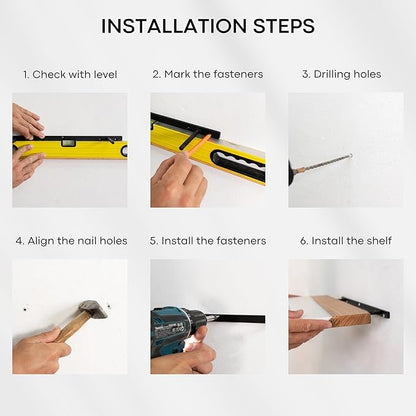 INSTALLATION STEPS

1. Check with level

2. Mark the fasteners

3. Drilling holes

4. Align the nail holes

5. Install the fasteners

6. Install the shelf