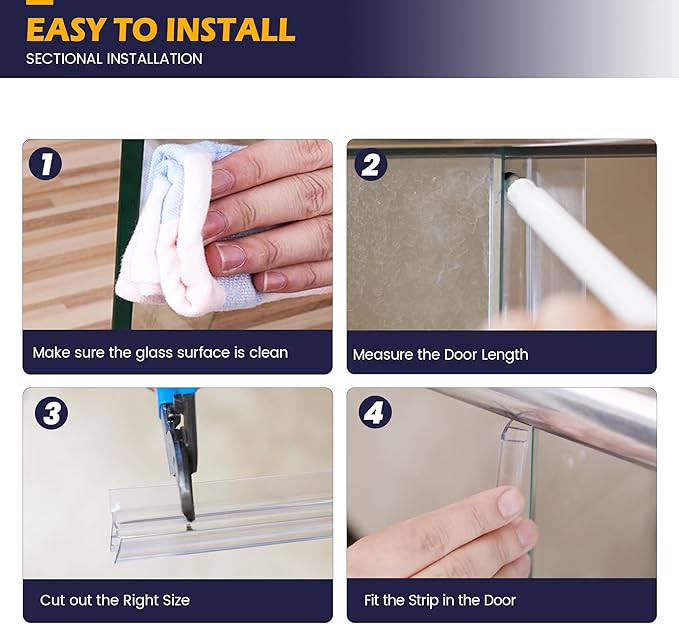 EASY TO INSTALL
SECTIONAL INSTALLATION

1
Make sure the glass surface is clean

2
Measure the Door Length

3
Cut out the Right Size

4
Fit the Strip in the Door