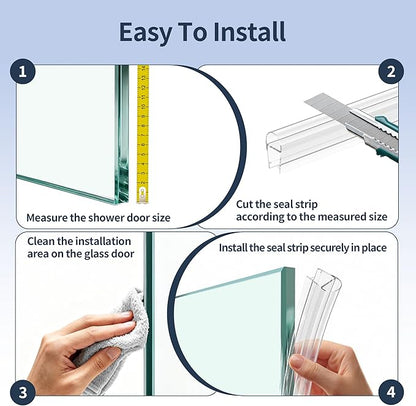 Easy To Install

1

Measure the shower door size

2

Cut the seal strip according to the measured size

Clean the installation area on the glass door

3

Install the seal strip securely in place

4