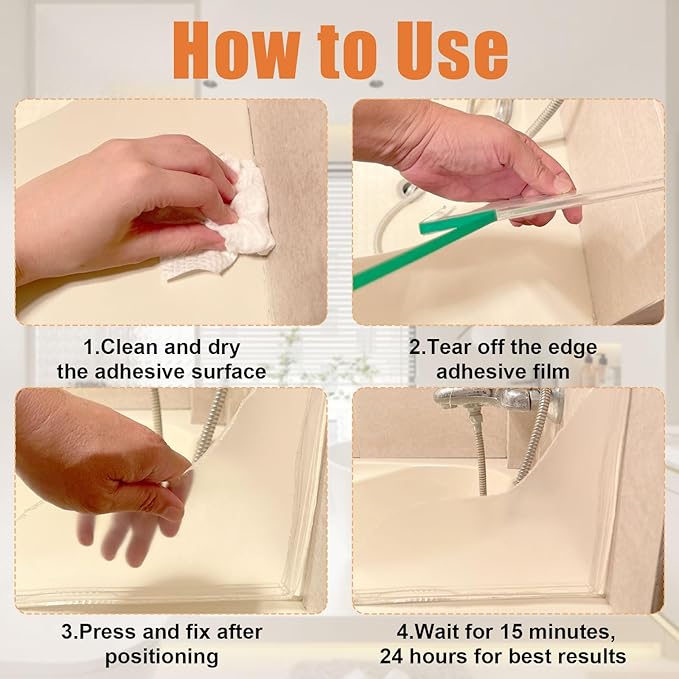 How to Use

1.Clean and dry the adhesive surface

2.Tear off the edge adhesive film

3.Press and fix after positioning

4.Wait for 15 minutes, 24 hours for best results