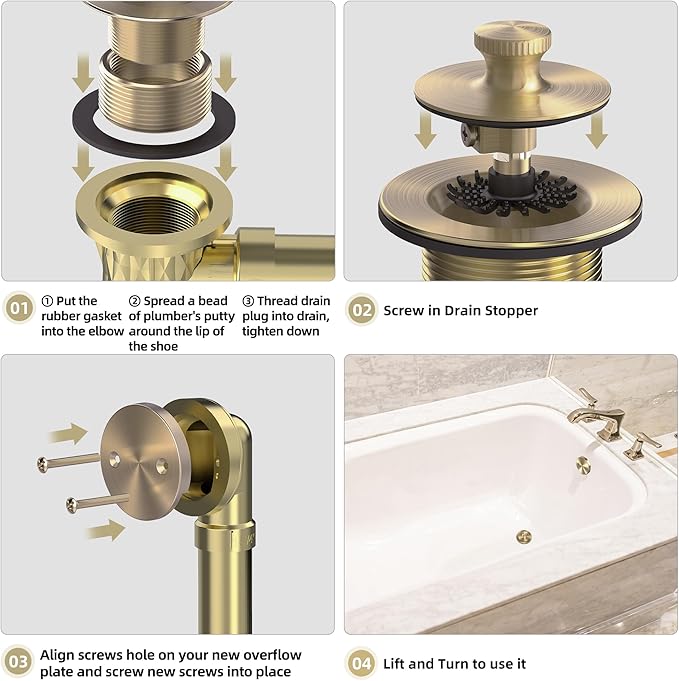 01

① Put the rubber gasket into the elbow

② Spread a bead of plumber's putty around the lip of the shoe

③ Thread drain plug into drain, tighten down

02 Screw in Drain Stopper

03 Align screws hole on your new overflow plate and screw new screws into place

04 Lift and Turn to use it