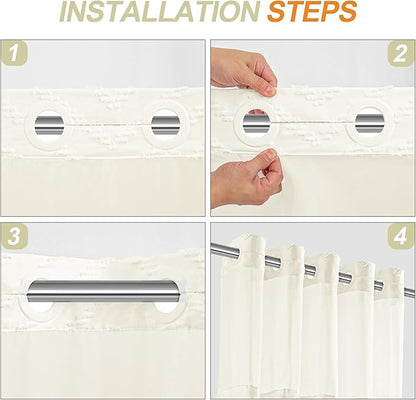 INSTALLATION STEPS

1

2

3

4