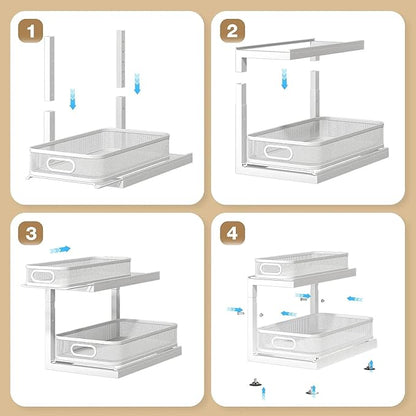 1

2

3

4