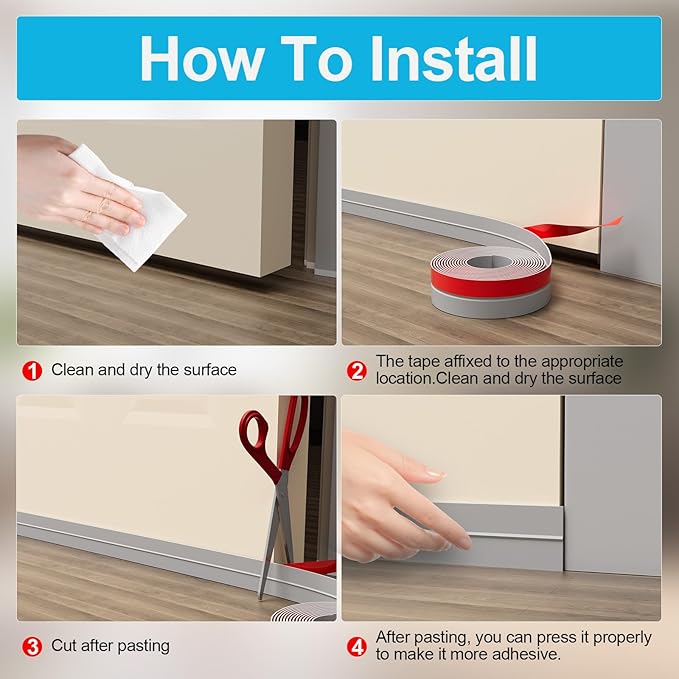 How To Install

1 Clean and dry the surface

2 The tape affixed to the appropriate location.Clean and dry the surface

3 Cut after pasting

4 After pasting, you can press it properly to make it more adhesive.