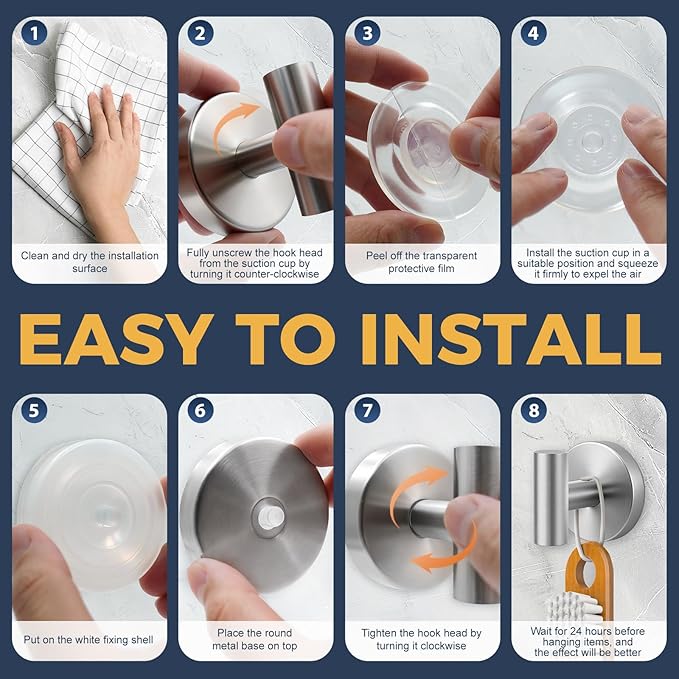 1
Clean and dry the installation surface

2
Fully unscrew the hook head from the suction cup by turning it counter-clockwise

3
Peel off the transparent protective film

4
Install the suction cup in a suitable position and squeeze it firmly to expel the air

EASY TO INSTALL

5
Put on the white fixing shell

6
Place the round metal base on top

7
Tighten the hook head by turning it clockwise

8
Wait for 24 hours before hanging items, and the effect will be better