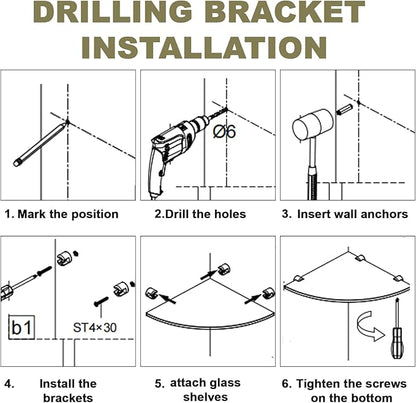 DRILLING BRACKET INSTALLATION

Ø6

1. Mark the position

2.Drill the holes

3. Insert wall anchors

b1

ST4×30

4. Install the brackets

5. attach glass shelves

6. Tighten the screws on the bottom