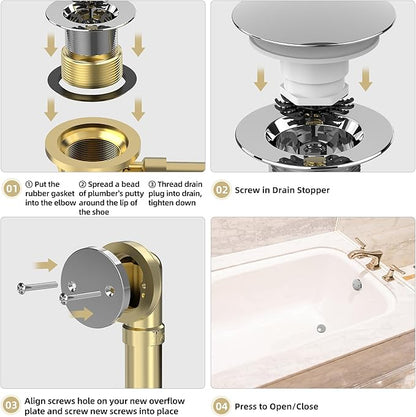 01 ① Put the rubber gasket into the elbow

② Spread a bead of plumber's putty around the lip of the shoe

③ Thread drain plug into drain, tighten down

02 Screw in Drain Stopper

03 Align screws hole on your new overflow plate and screw new screws into place

04 Press to Open/Close