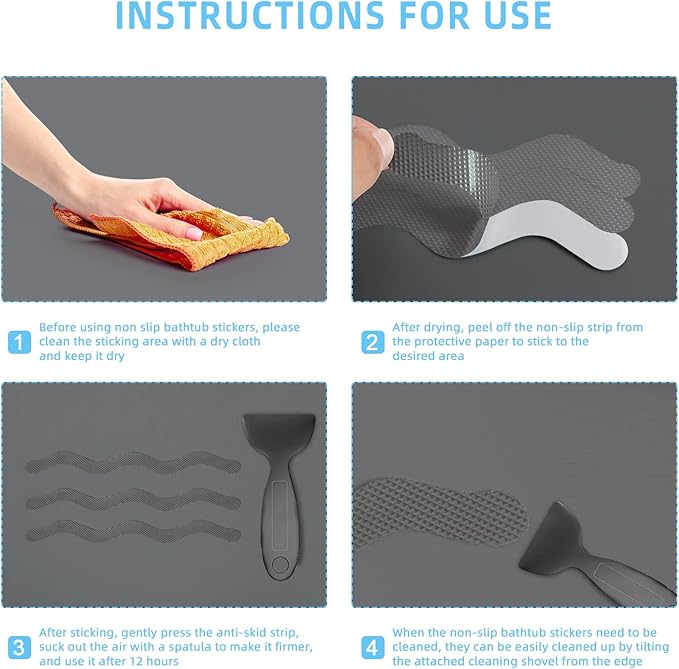 INSTRUCTIONS FOR USE

1 Before using non slip bathtub stickers, please clean the sticking area with a dry cloth and keep it dry

2 After drying, peel off the non-slip strip from the protective paper to stick to the desired area

3 After sticking, gently press the anti-skid strip, suck out the air with a spatula to make it firmer, and use it after 12 hours

4 When the non-slip bathtub stickers need to be cleaned, they can be easily cleaned up by tilting the attached cleaning shovel from the edge