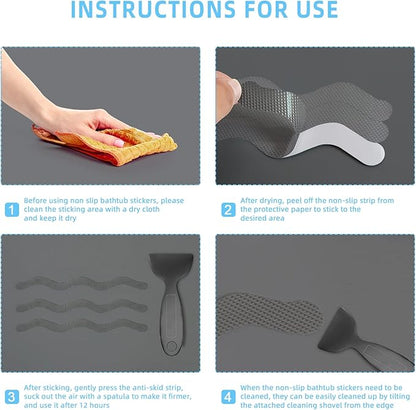 INSTRUCTIONS FOR USE

1 Before using non slip bathtub stickers, please clean the sticking area with a dry cloth and keep it dry

2 After drying, peel off the non-slip strip from the protective paper to stick to the desired area

3 After sticking, gently press the anti-skid strip, suck out the air with a spatula to make it firmer, and use it after 12 hours

4 When the non-slip bathtub stickers need to be cleaned, they can be easily cleaned up by tilting the attached cleaning shovel from the edge