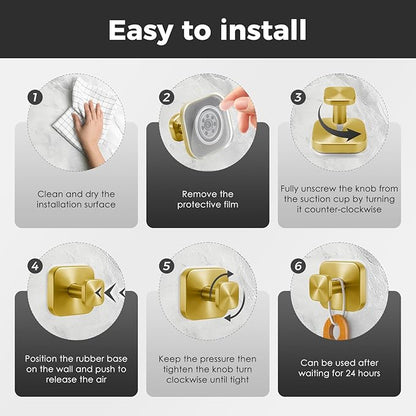 Easy to install

1

Clean and dry the installation surface

2

Remove the protective film

3

Fully unscrew the knob from the suction cup by turning it counter-clockwise

4

Position the rubber base on the wall and push to release the air

5

Keep the pressure then tighten the knob turn clockwise until tight

6

Can be used after waiting for 24 hours