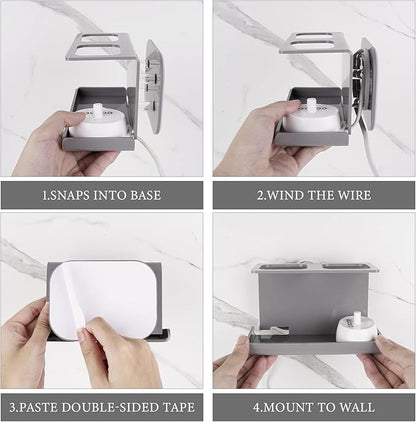 1.SNAPS INTO BASE

2.WIND THE WIRE

3.PASTE DOUBLE-SIDED TAPE

4.MOUNT TO WALL