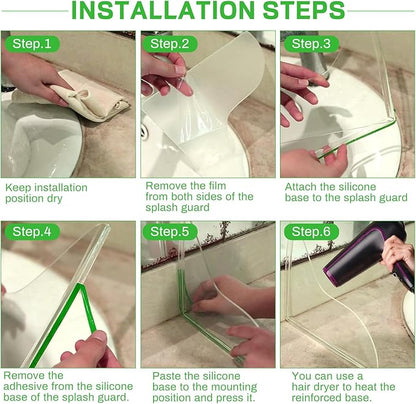 INSTALLATION STEPS

Step.1

Keep installation position dry

Step.2

Remove the film from both sides of the splash guard

Step.3

Attach the silicone base to the splash guard

Step.4

Remove the adhesive from the silicone base of the splash guard.

Step.5

Paste the silicone base to the mounting position and press it.

Step.6

You can use a hair dryer to heat the reinforced base.