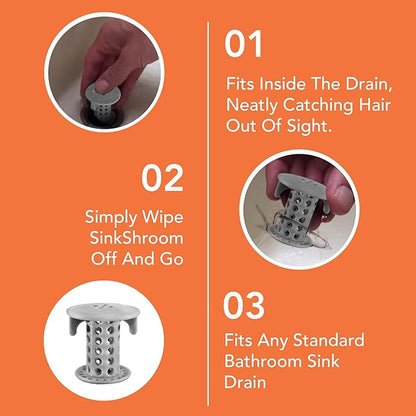 01

Fits Inside The Drain, Neatly Catching Hair Out Of Sight.

02

Simply Wipe SinkShroom Off And Go

03

Fits Any Standard Bathroom Sink Drain