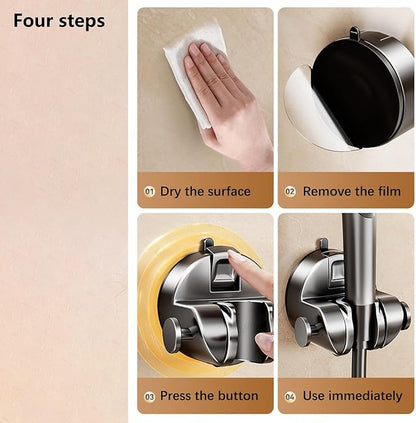 Four steps

01 Dry the surface

02 Remove the film

03 Press the button

04 Use immediately