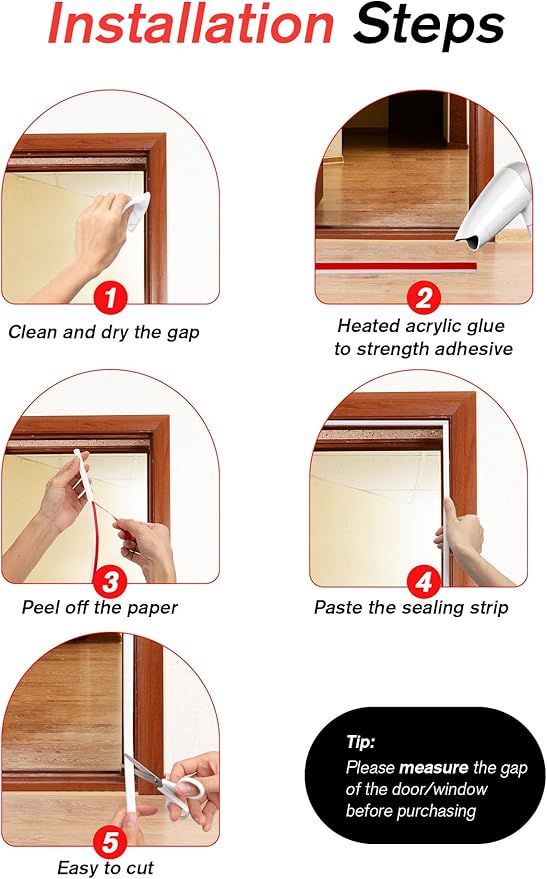 Installation Steps

1
Clean and dry the gap

2
Heated acrylic glue to strength adhesive

3
Peel off the paper

4
Paste the sealing strip

5
Easy to cut

Tip:
Please measure the gap of the door/window before purchasing