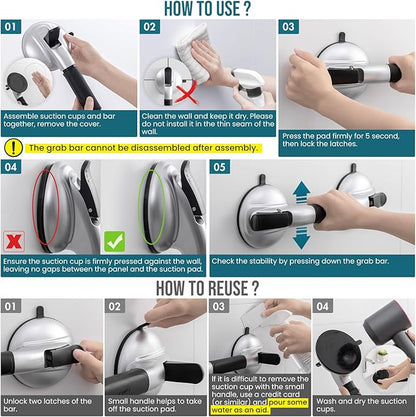 HOW TO USE ?

01

Assemble suction cups and bar together, remove the cover.

02

Clean the wall and keep it dry. Please do not install it in the thin seam of the wall.

03

Press the pad firmly for 5 second, then lock the latches.

!

The grab bar cannot be disassembled after assembly.

04

Ensure the suction cup is firmly pressed against the wall, leaving no gaps between the panel and the suction pad.

05

Check the stability by pressing down the grab bar.

HOW TO REUSE ?

01

Unlock two latches of the bar.

02

Small handle helps to take off the suction pad.

03

If it is difficult to remove the suction cup with the small handle, use a credit card (or similar) and pour some water as an aid.

04

Wash and dry the suction cups.