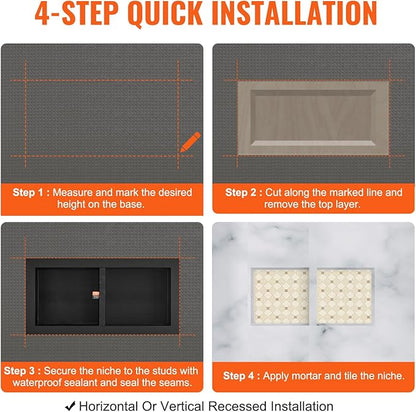 4-STEP QUICK INSTALLATION

Step 1 : Measure and mark the desired height on the base.

Step 2 : Cut along the marked line and remove the top layer.

Step 3 : Secure the niche to the studs with waterproof sealant and seal the seams.

Step 4 : Apply mortar and tile the niche.

✔ Horizontal Or Vertical Recessed Installation