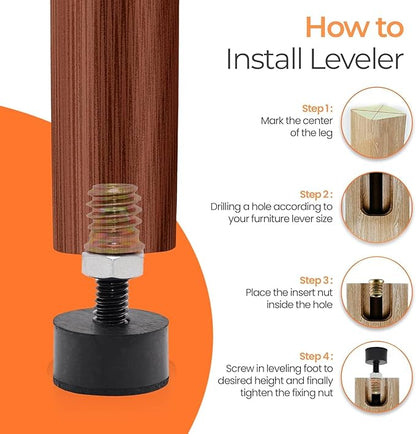 How to
Install Leveler

Step 1:
Mark the center of the leg

Step 2:
Drilling a hole according to your furniture lever size

Step 3:
Place the insert nut inside the hole

Step 4:
Screw in leveling foot to desired height and finally tighten the fixing nut