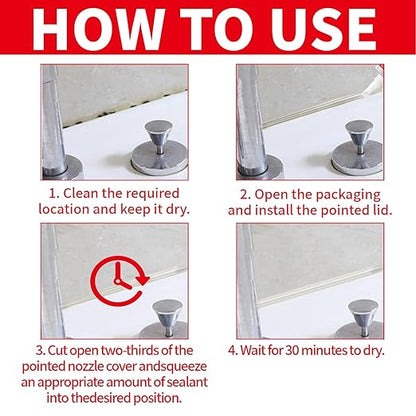 HOW TO USE

1. Clean the required location and keep it dry.

2. Open the packaging and install the pointed lid.

3. Cut open two-thirds of the pointed nozzle cover andsqueeze an appropriate amount of sealant into thedesired position.

4. Wait for 30 minutes to dry.