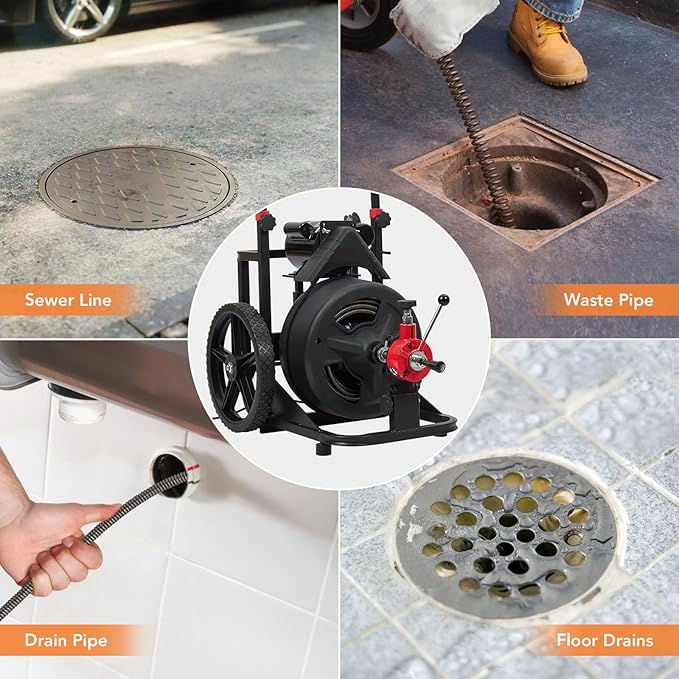 Sewer Line

Waste Pipe

Drain Pipe

Floor Drains