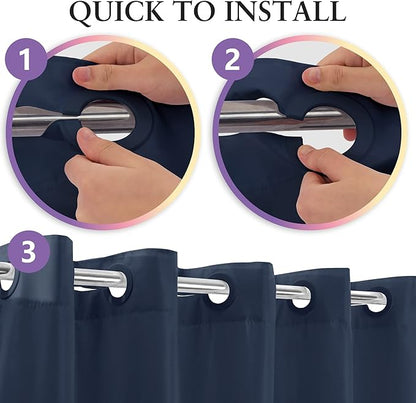 QUICK TO INSTALL

1

2

3