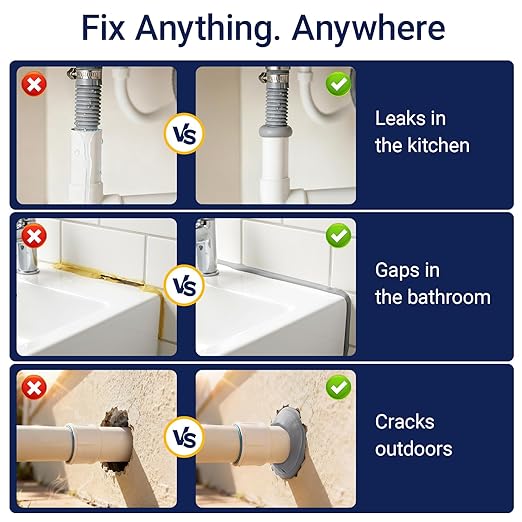 Fix Anything. Anywhere

VS

Leaks in the kitchen

VS

Gaps in the bathroom

VS

Cracks outdoors