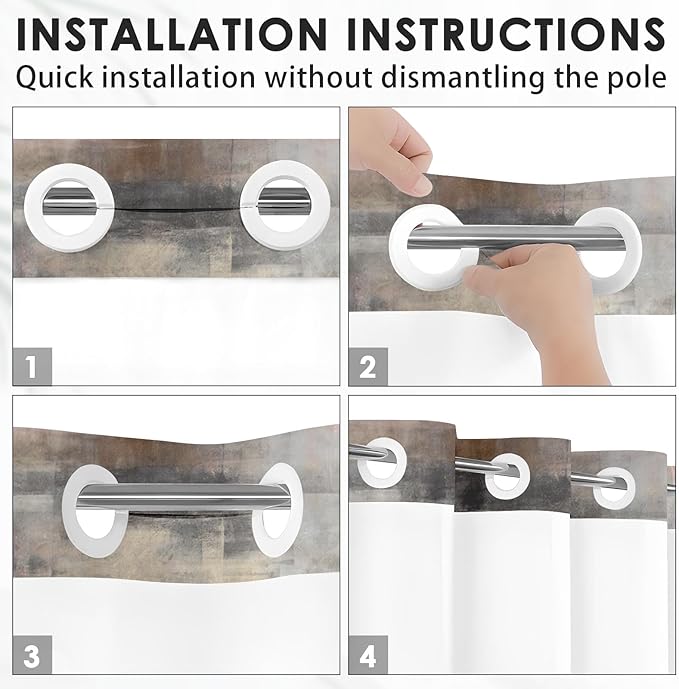 INSTALLATION INSTRUCTIONS
Quick installation without dismantling the pole

1

2

3

4