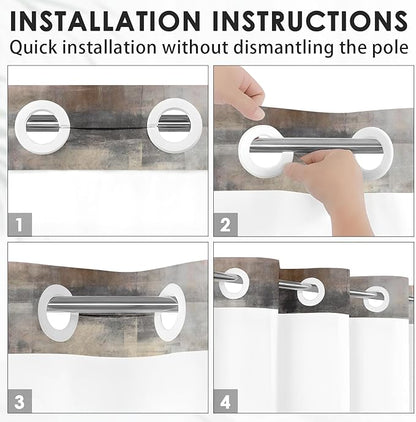 INSTALLATION INSTRUCTIONS
Quick installation without dismantling the pole

1

2

3

4