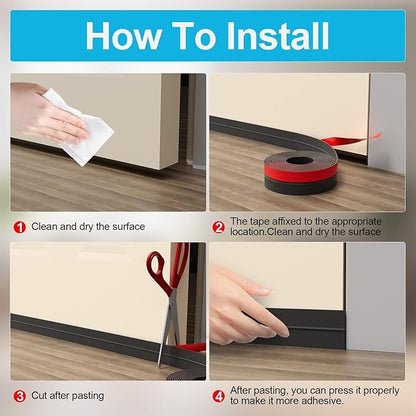 How To Install

1 Clean and dry the surface

2 The tape affixed to the appropriate location.Clean and dry the surface

3 Cut after pasting

4 After pasting, you can press it properly to make it more adhesive.