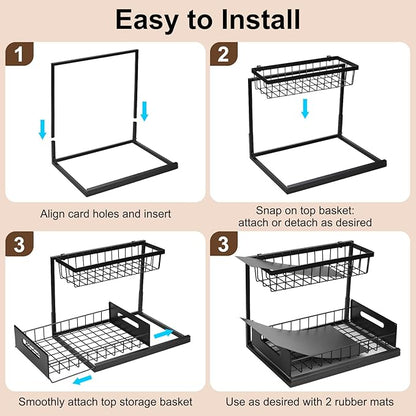 Easy to Install

1

Align card holes and insert

2

Snap on top basket: attach or detach as desired

3

Smoothly attach top storage basket

3

Use as desired with 2 rubber mats