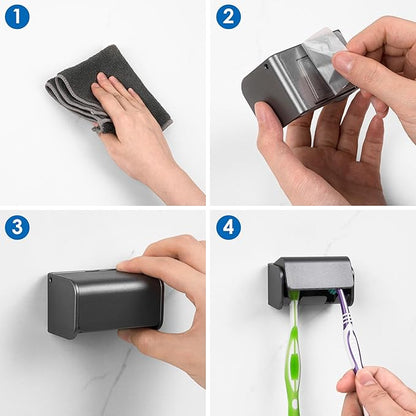 1

2

3

4