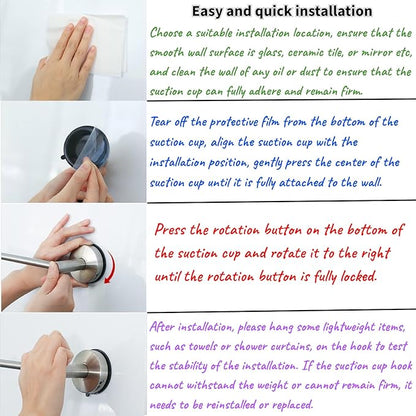 Easy and quick installation

Choose a suitable installation location, ensure that the smooth wall surface is glass, ceramic tile, or mirror etc, and clean the wall of any oil or dust to ensure that the suction cup can fully adhere and remain firm.

Tear off the protective film from the bottom of the suction cup, align the suction cup with the installation position, gently press the center of the suction cup until it is fully attached to the wall.

Press the rotation button on the bottom of the suction cup and rotate it to the right until the rotation button is fully locked.

After installation, please hang some lightweight items, such as towels or shower curtains, on the hook to test the stability of the installation. If the suction cup hook cannot withstand the weight or cannot remain firm, it needs to be reinstalled or replaced.