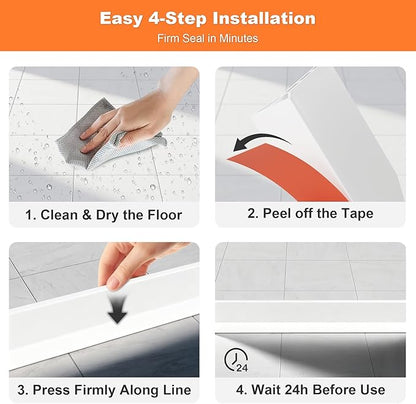 Easy 4-Step Installation
Firm Seal in Minutes

1. Clean & Dry the Floor

2. Peel off the Tape

3. Press Firmly Along Line

24

4. Wait 24h Before Use