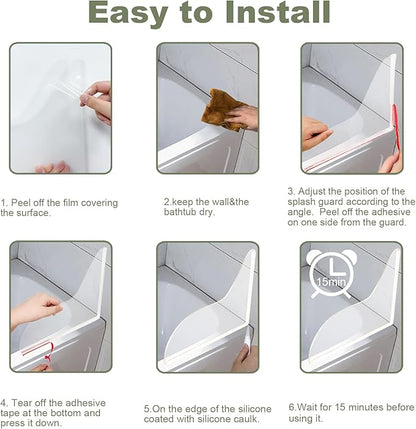 Easy to Install

1. Peel off the film covering the surface.

2.keep the wall&the bathtub dry.

3. Adjust the position of the splash guard according to the angle. Peel off the adhesive on one side from the guard.

15min

4. Tear off the adhesive tape at the bottom and press it down.

5.On the edge of the silicone coated with silicone caulk.

6.Wait for 15 minutes before using it.