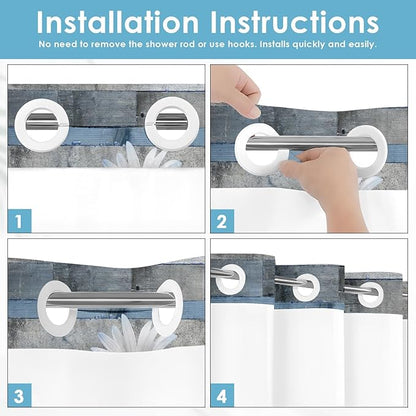 Installation Instructions

No need to remove the shower rod or use hooks. Installs quickly and easily.

1

2

3

4