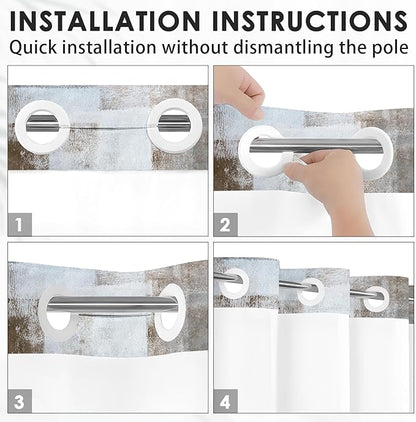 INSTALLATION INSTRUCTIONS
Quick installation without dismantling the pole

1

2

3

4